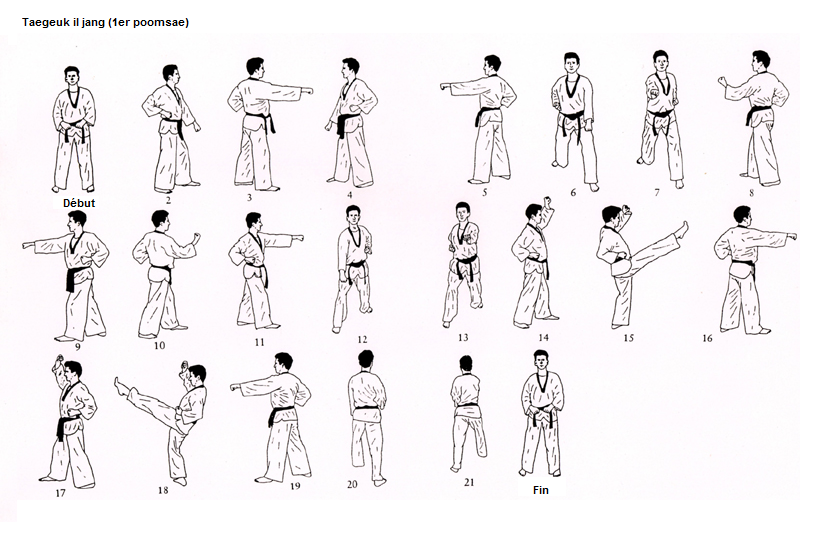 Taegeuk il jang (1er poomsae)

Début
2
3
4
5
6
7
8

9
10
11
12
13
14
15
16

17
18
19
20
21
Fin